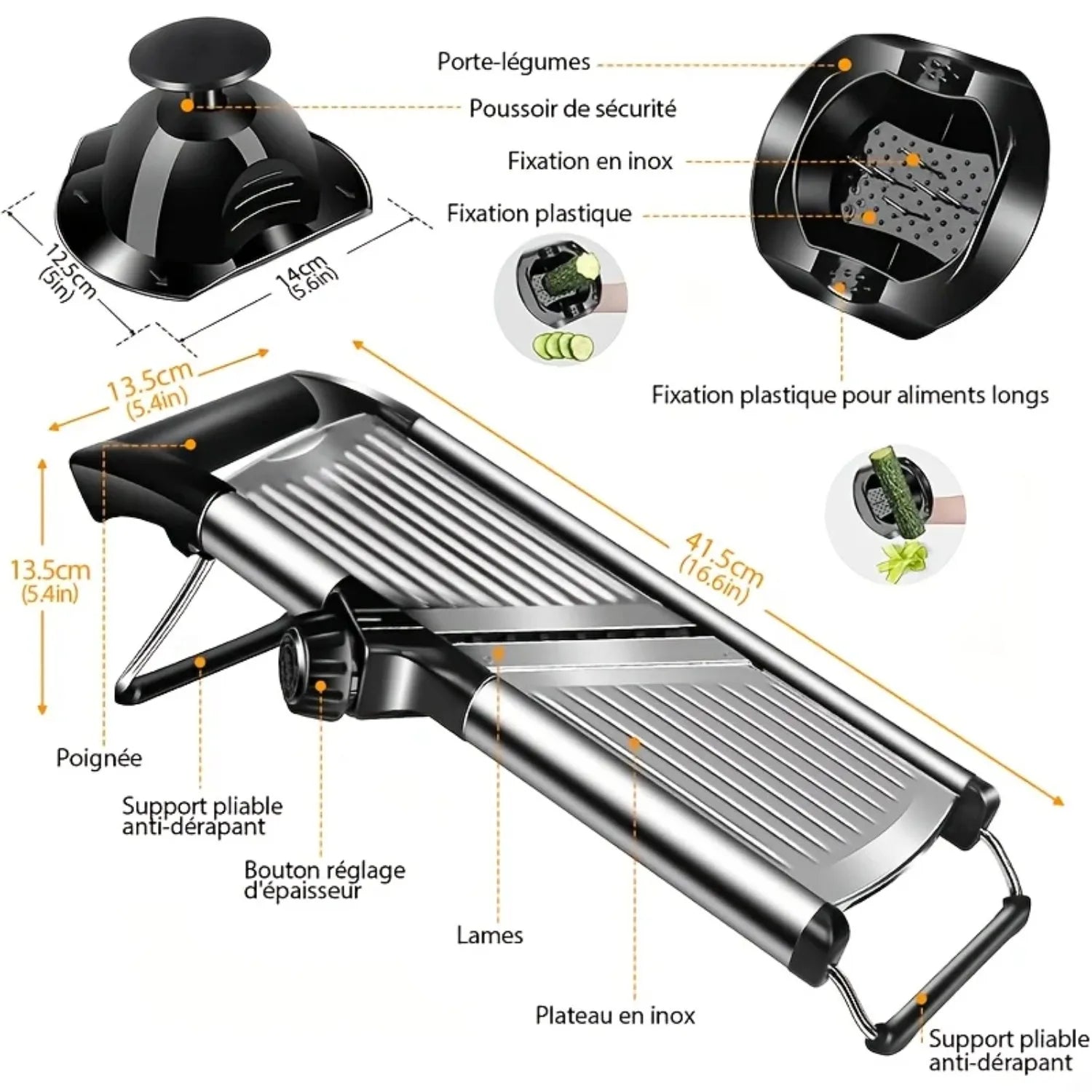 Porte-légumes
Poussoir de sécurité
Fixation en inox
Fixation plastique
12.5cm (5in)
14cm (5.6in)
Fixation plastique pour aliments longs
13.5cm (5.4in)
13.5cm (5.4in)
41.5cm (16.6in)
Poignée
Support pliable anti-dérapant
Bouton réglage d'épaisseur
Lames
Plateau en inox
Support pliable anti-dérapant