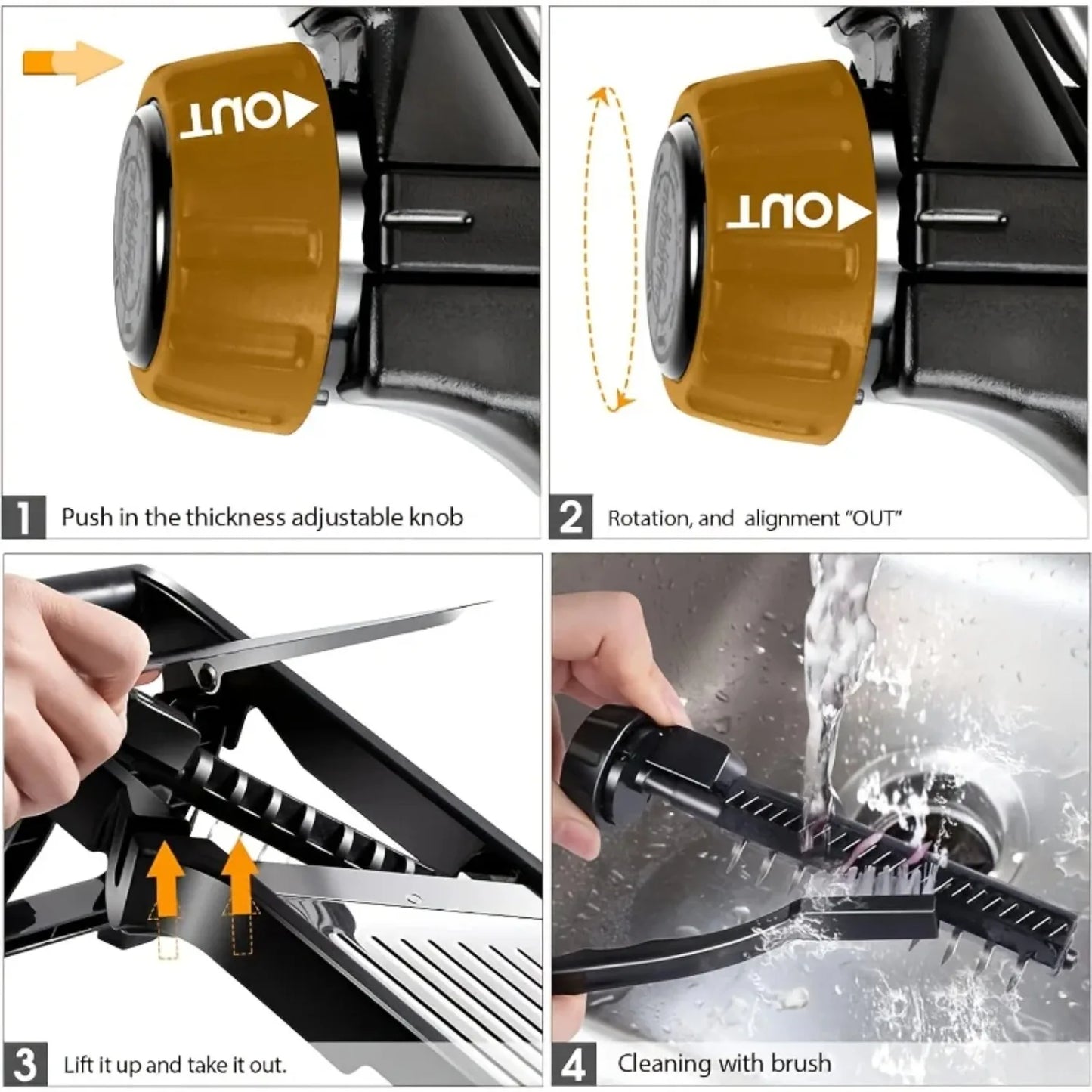 OUT

1 Push in the thickness adjustable knob

OUT

2 Rotation, and alignment "OUT"

3 Lift it up and take it out.

4 Cleaning with brush